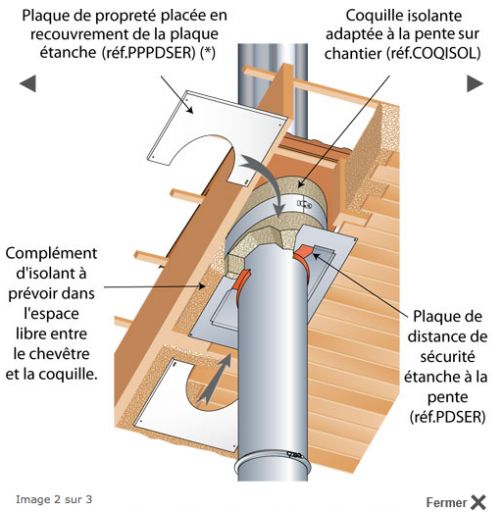 Plaque de propreté placée en recouvrement de la plaque étanche (réf.PPPDSER) (*)

Coquille isolante adaptée à la pente sur chantier (réf.COQISOL)

Complément d'isolant à prévoir dans l'espace libre entre le chevêtre et la coquille.

Plaque de distance de sécurité étanche à la pente (réf.PDSER)

Image 2 sur 3

Fermer